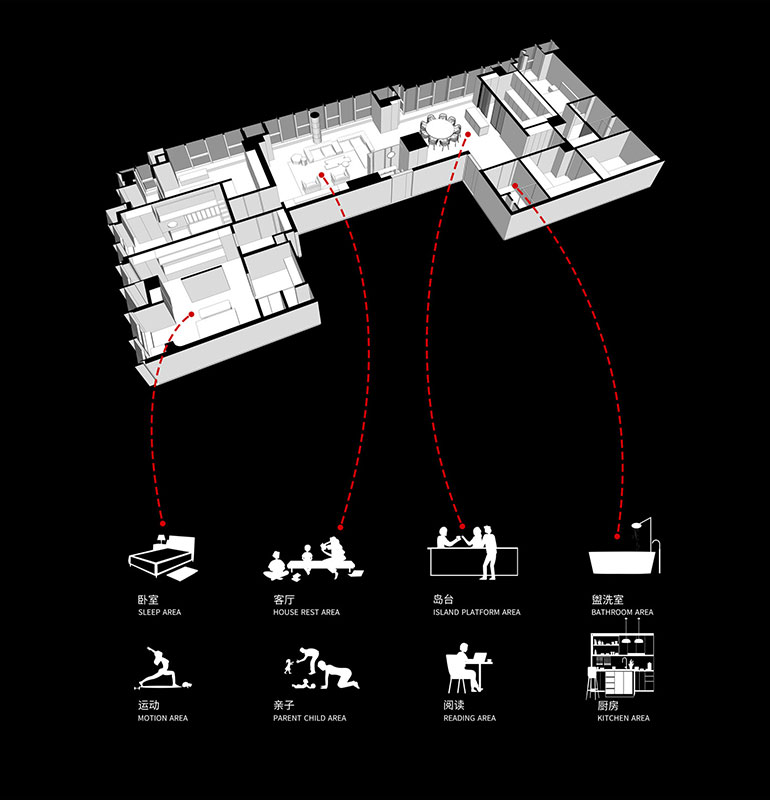 卧室
SLEEP AREA

客厅
HOUSE REST AREA

岛台
ISLAND PLATFORM AREA

盥洗室
BATHROOM AREA

运动
MOTION AREA

亲子
PARENT CHILD AREA

阅读
READING AREA

厨房
KITCHEN AREA